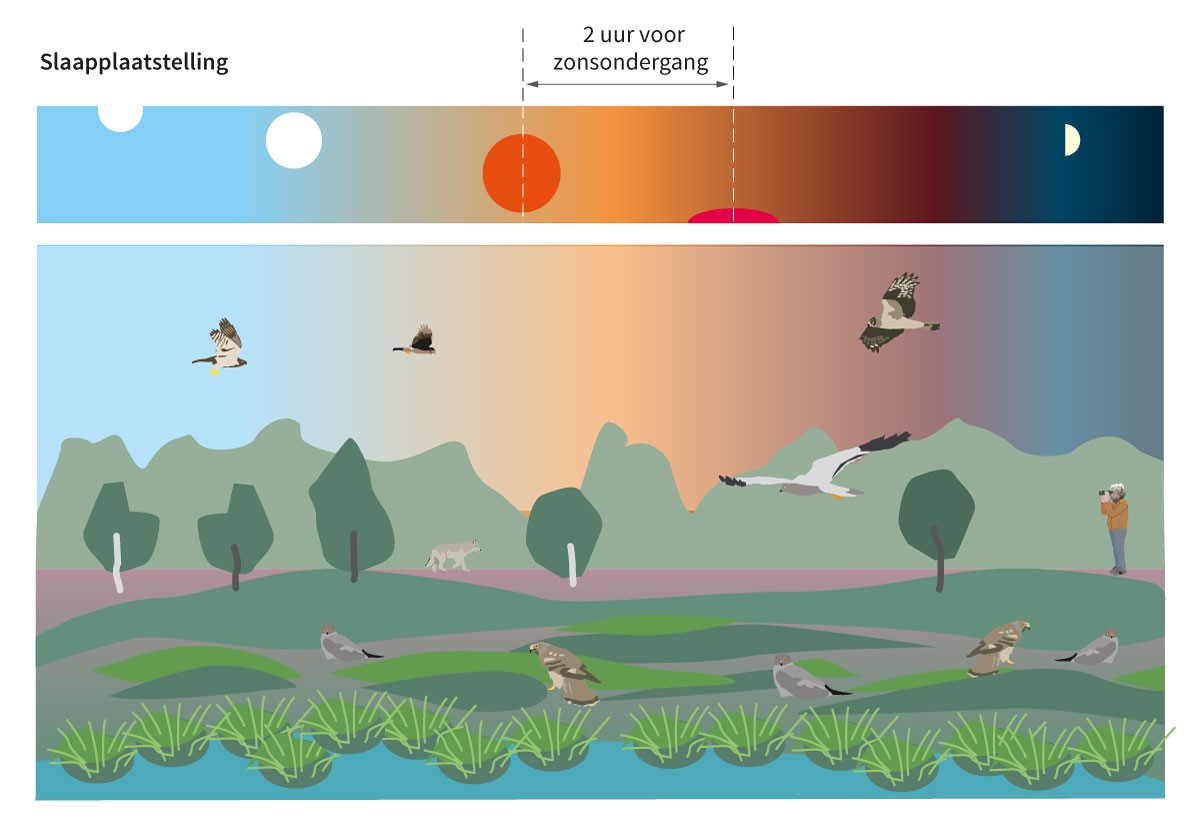 Slaapplaatstelling

2 uur voor zonsondergang